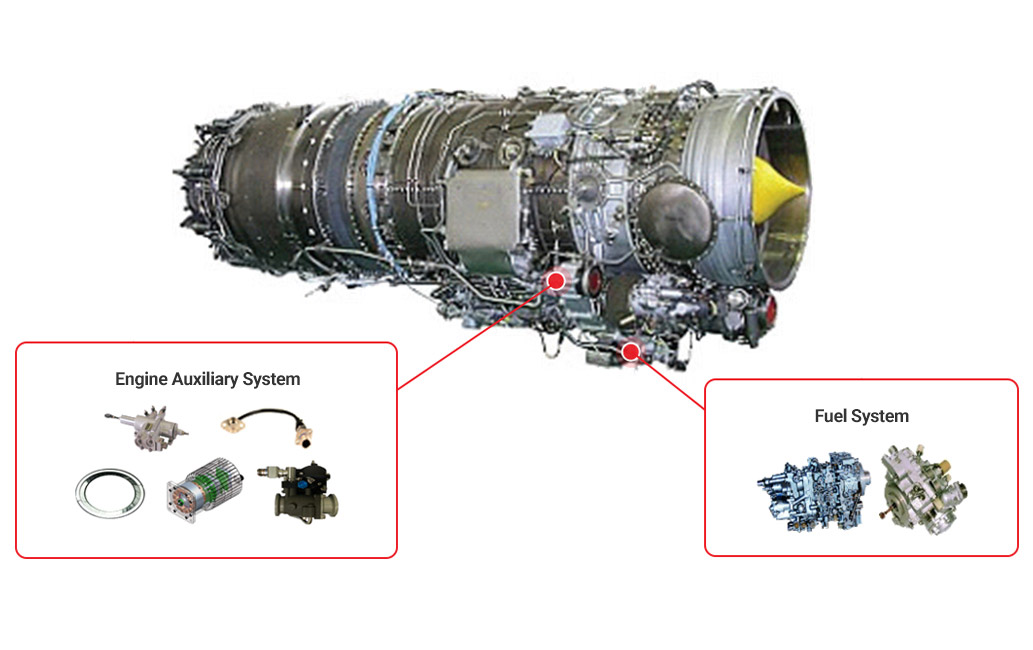 Engine Auxiliary System

Fuel System